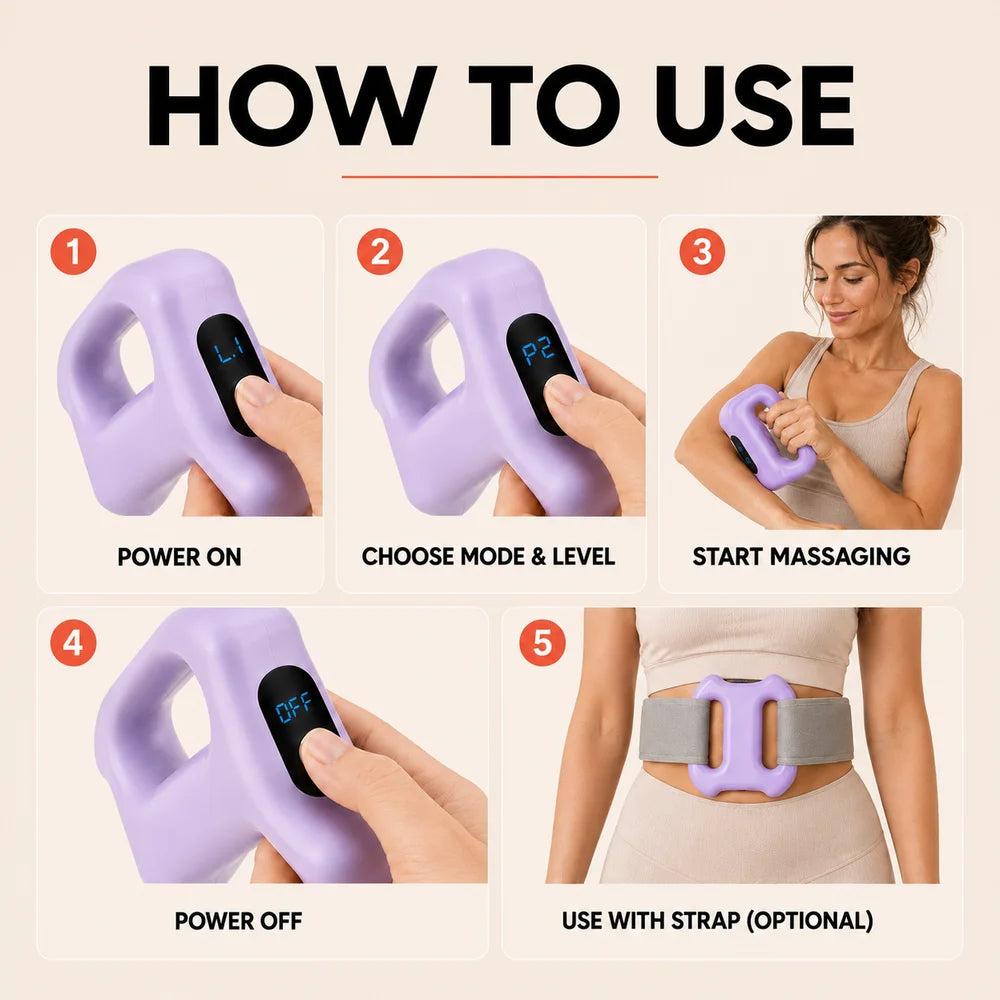 HOW TO USE

1

L.1

POWER ON

2

P2

CHOOSE MODE & LEVEL

3

START MASSAGING

4

OFF

POWER OFF

5

USE WITH STRAP (OPTIONAL)